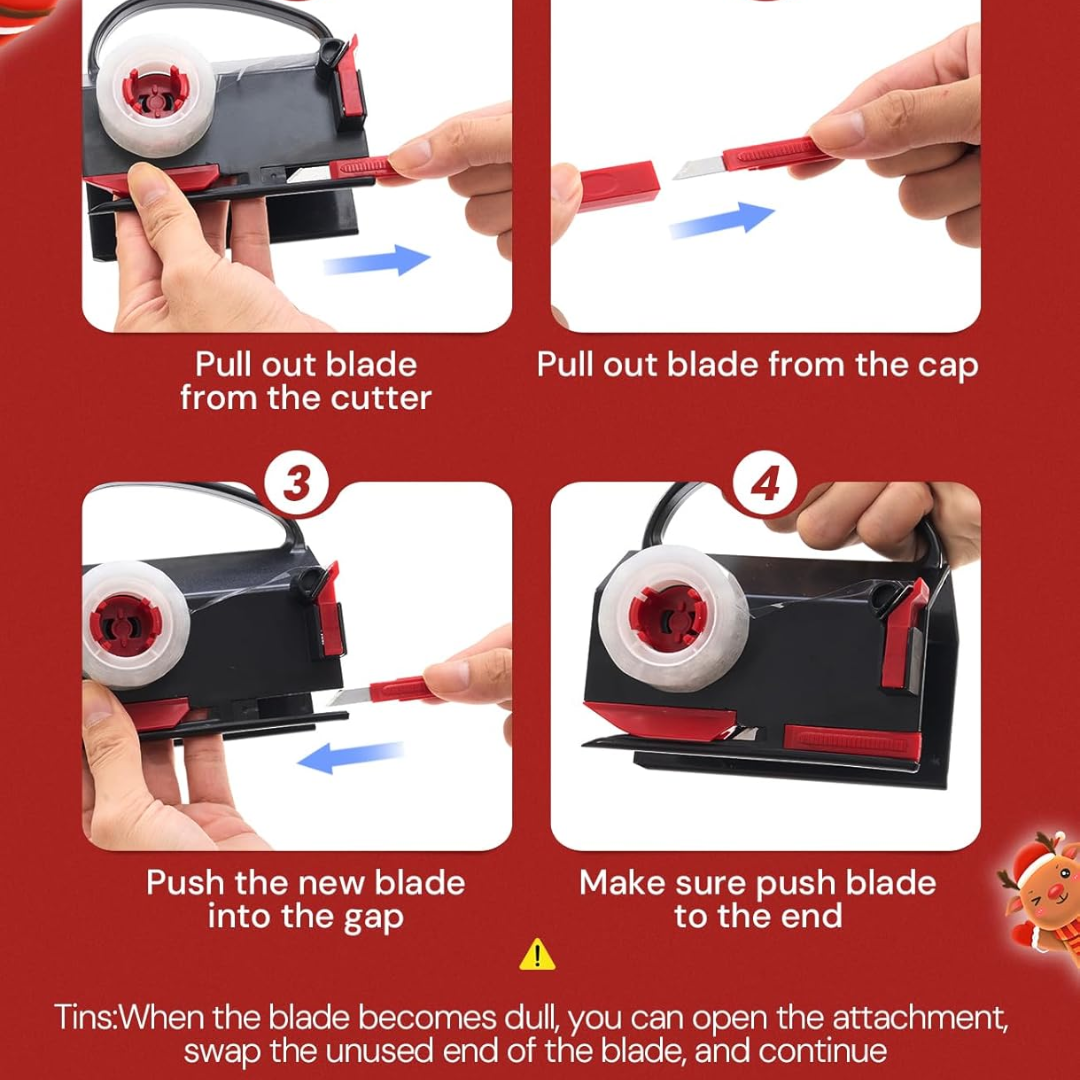 Pull out blade from the cutter

Pull out blade from the cap

3

4

Push the new blade into the gap

Make sure push blade to the end

Tins:When the blade becomes dull, you can open the attachment, swap the unused end of the blade, and continue